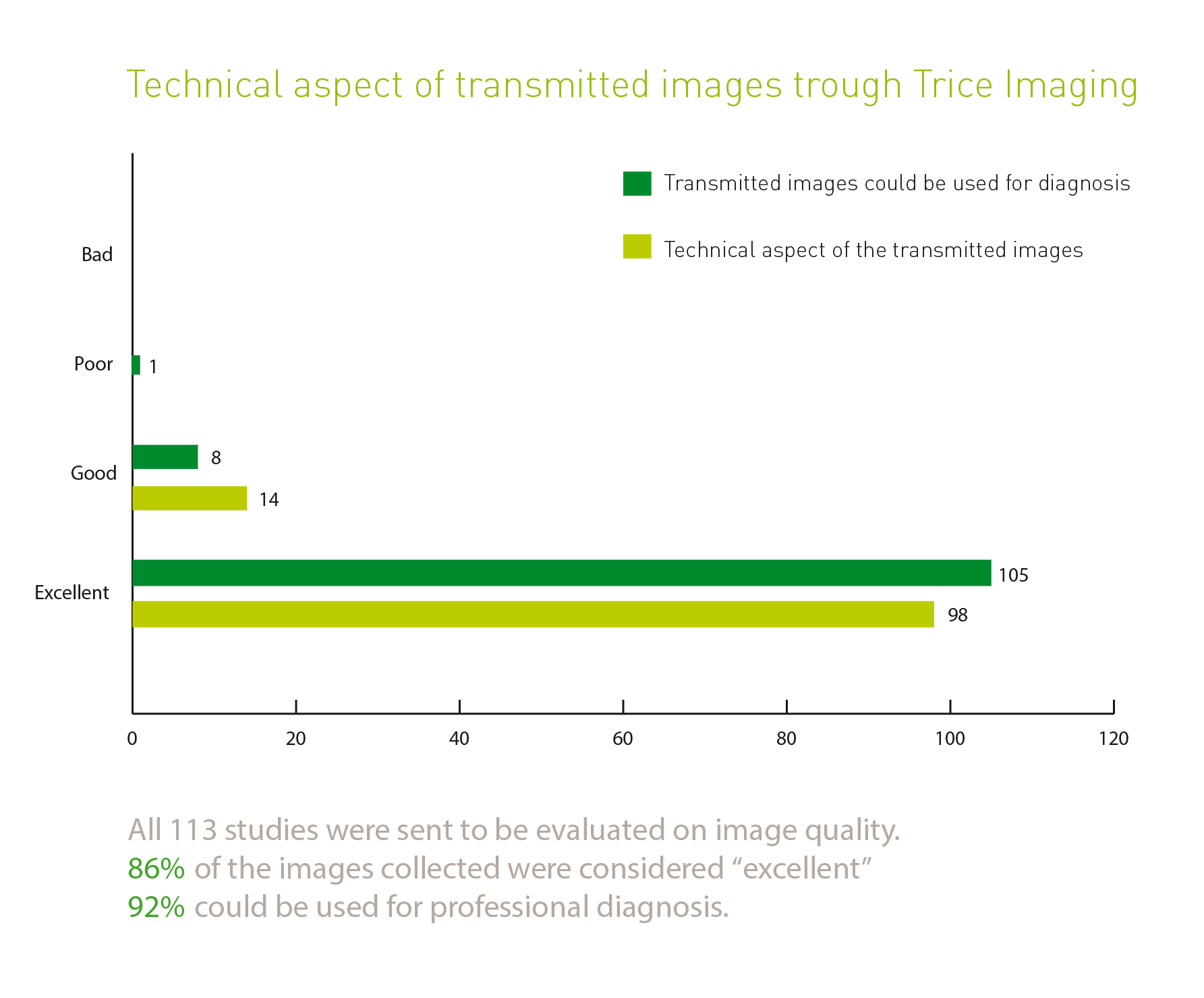 Technical aspect of transmitted images trough Trice Imaging

Transmitted images could be used for diagnosis

Technical aspect of the transmitted images

Bad

Poor

1

Good

8

14

Excellent

105

98

0 20 40 60 80 100 120

All 113 studies were sent to be evaluated on image quality.
86% of the images collected were considered “excellent”
92% could be used for professional diagnosis.