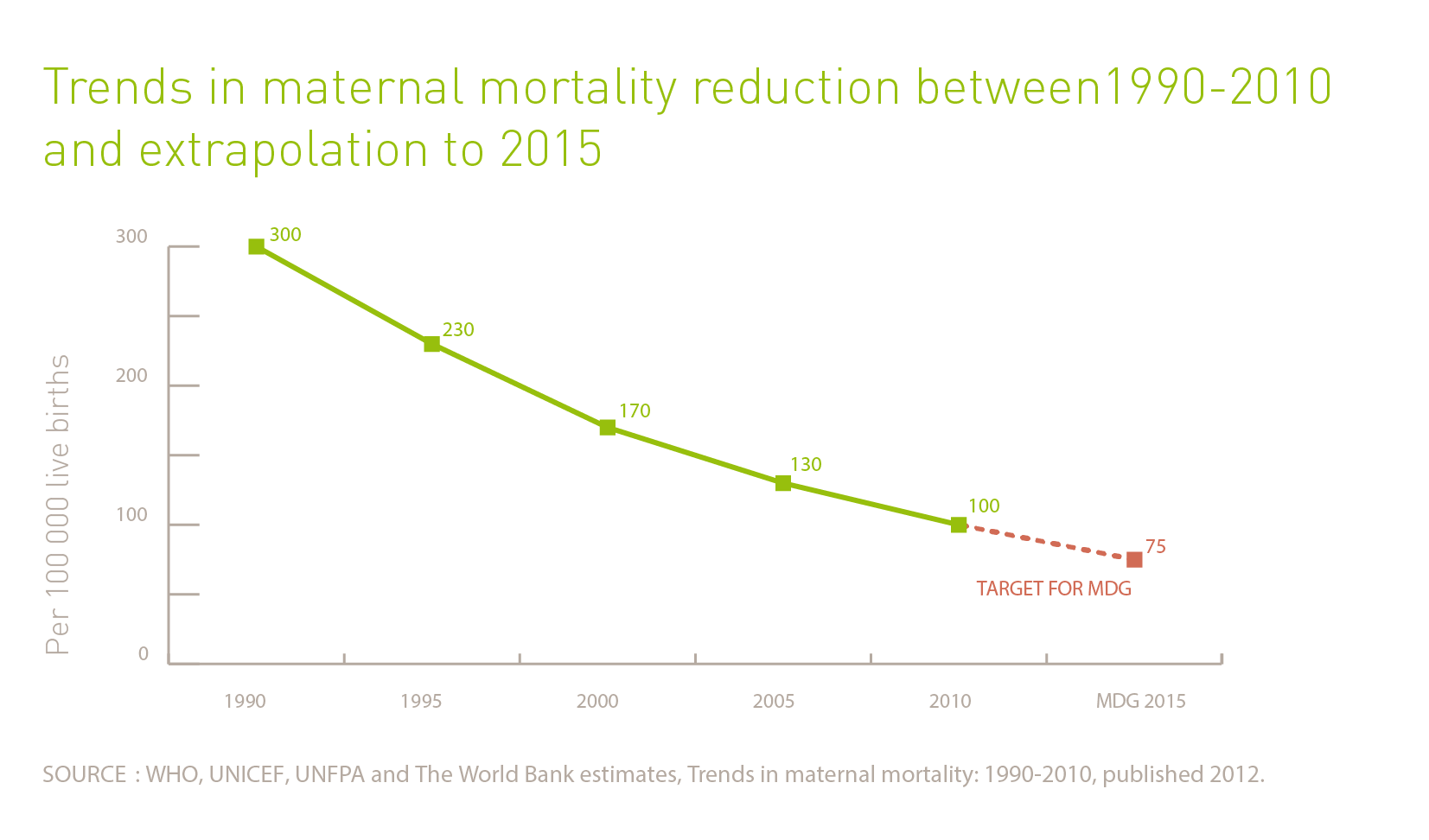 Trends in maternal mortality reduction between1990-2010 and extrapolation to 2015

Per 100 000 live births

300
200
100
0

300
230
170
130
100
75
TARGET FOR MDG

1990
1995
2000
2005
2010
MDG 2015

SOURCE : WHO, UNICEF, UNFPA and The World Bank estimates, Trends in maternal mortality: 1990-2010, published 2012.