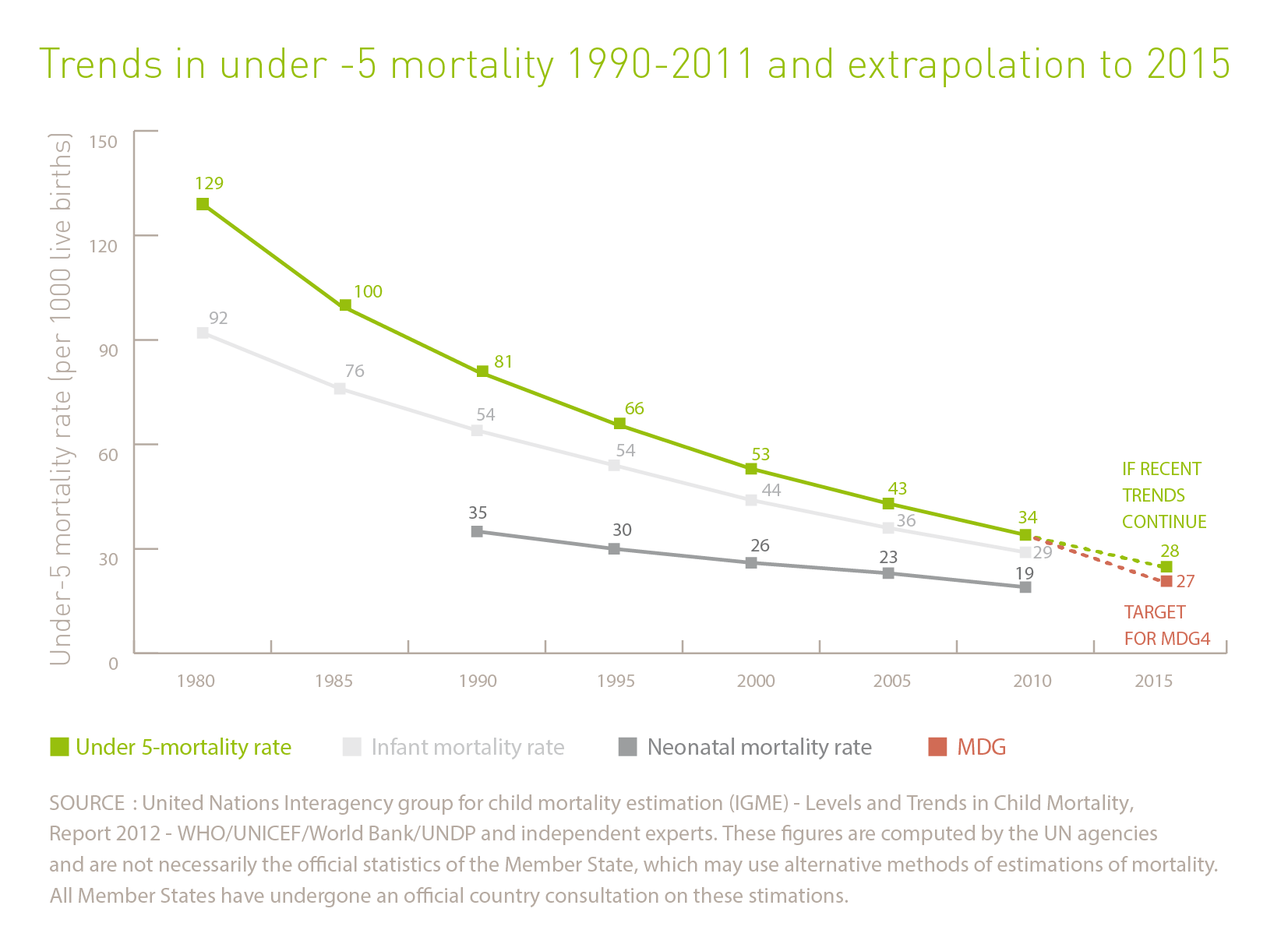 Trends in under -5 mortality 1990-2011 and extrapolation to 2015

Under-5 mortality rate (per 1000 live births)

150
120
90
60
30
0

129
100
81
66
53
43
34
28

92
76
54
54
44
36
29

35
30
26
23
19

27

IF RECENT TRENDS CONTINUE

TARGET FOR MDG4

1980 1985 1990 1995 2000 2005 2010 2015

Under 5-mortality rate Infant mortality rate Neonatal mortality rate MDG

SOURCE : United Nations Interagency group for child mortality estimation (IGME) - Levels and Trends in Child Mortality, Report 2012 - WHO/UNICEF/World Bank/UNDP and independent experts. These figures are computed by the UN agencies and are not necessarily the official statistics of the Member State, which may use alternative methods of estimations of mortality. All Member States have undergone an official country consultation on these stimations.