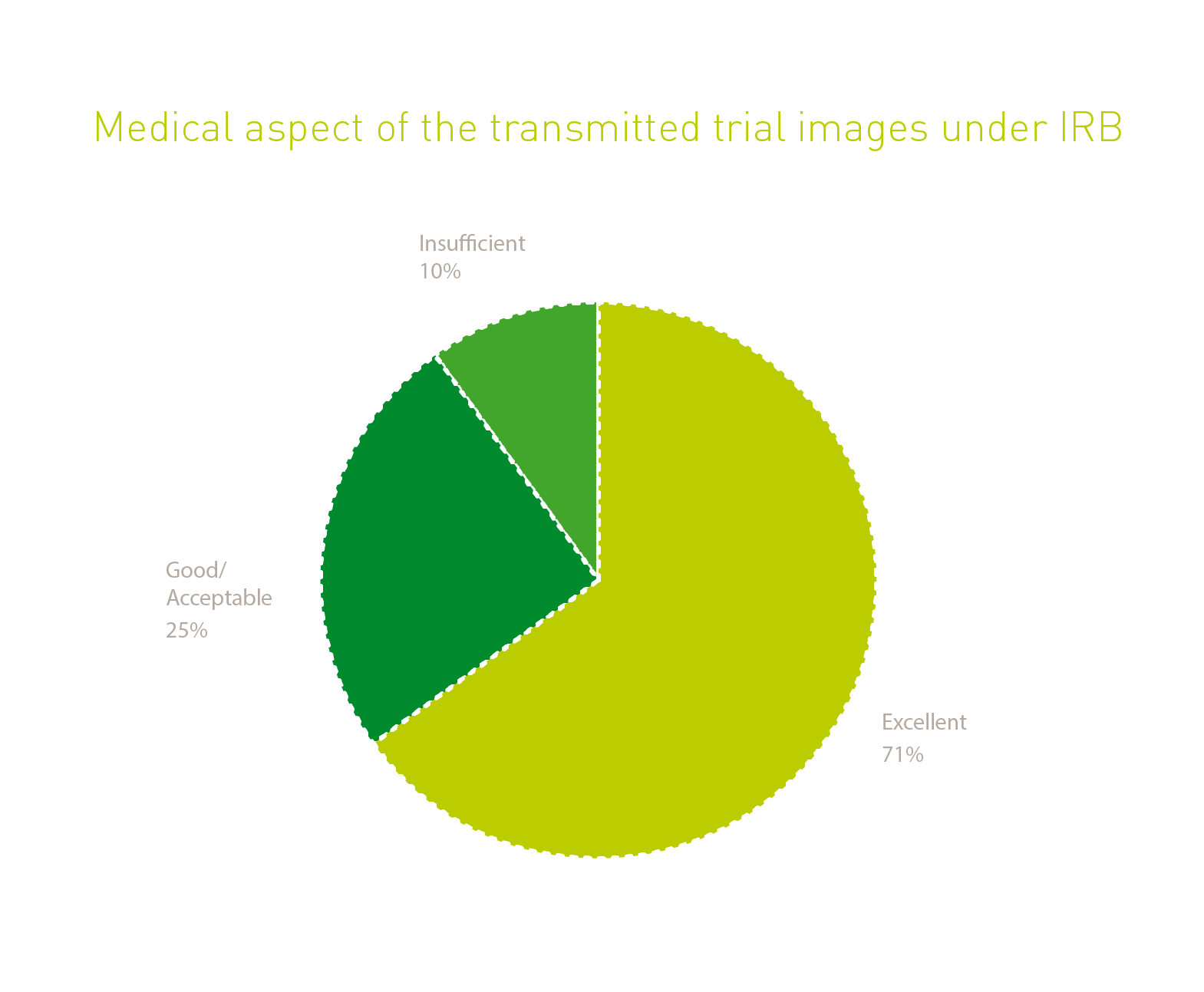 Medical aspect of the transmitted trial images under IRB

Insufficient
10%

Good/
Acceptable
25%

Excellent
71%