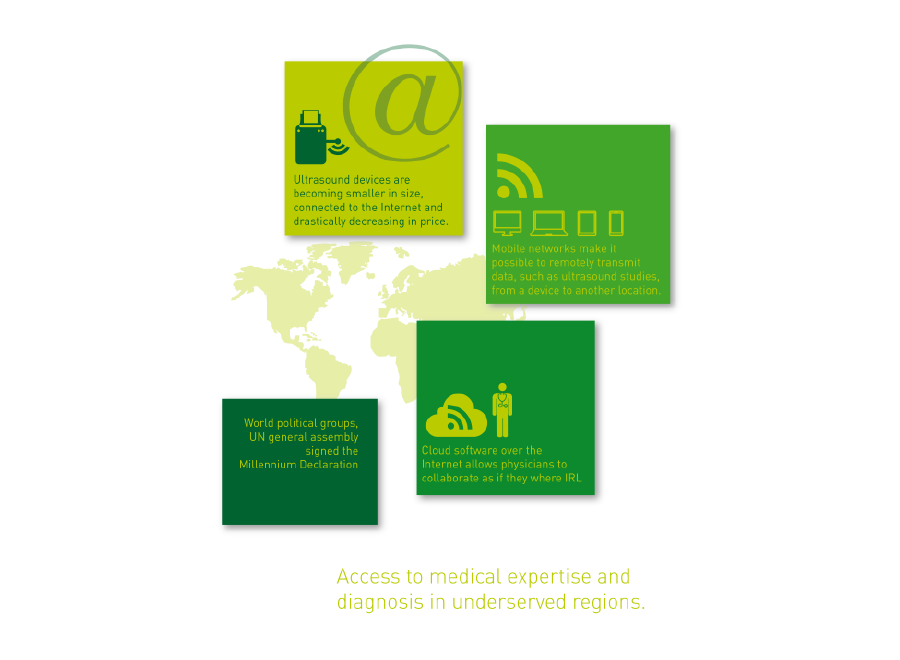 @

Ultrasound devices are becoming smaller in size, connected to the Internet and drastically decreasing in price.

Mobile networks make it possible to remotely transmit data, such as ultrasound studies, from a device to another location.

World political groups, UN general assembly signed the Millennium Declaration

Cloud software over the Internet allows physicians to collaborate as if they where IRL

Access to medical expertise and diagnosis in underserved regions.