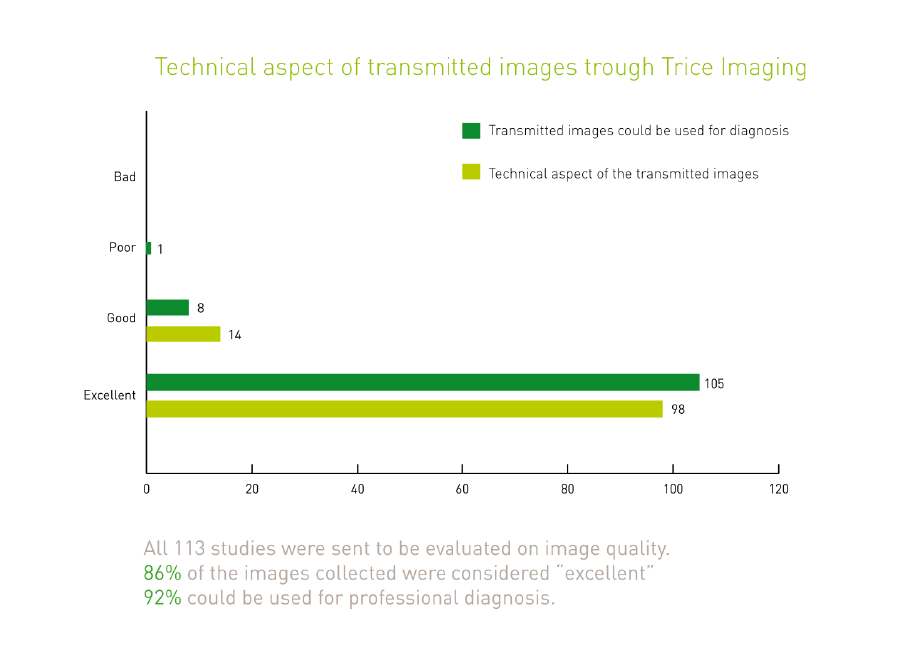 Technical aspect of transmitted images trough Trice Imaging

Transmitted images could be used for diagnosis

Technical aspect of the transmitted images

Bad

Poor

1

Good

8

14

Excellent

105

98

0 20 40 60 80 100 120

All 113 studies were sent to be evaluated on image quality.
86% of the images collected were considered "excellent"
92% could be used for professional diagnosis.