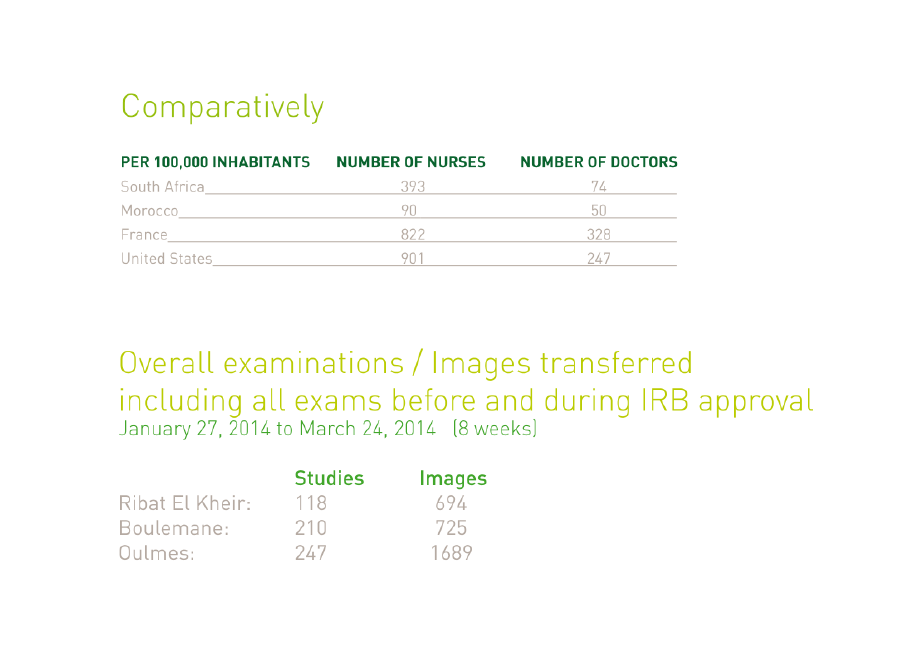 Comparatively

| PER 100,000 INHABITANTS | NUMBER OF NURSES | NUMBER OF DOCTORS |
|---|---|---|
| South Africa | 393 | 74 |
| Morocco | 90 | 50 |
| France | 822 | 328 |
| United States | 901 | 247 |

Overall examinations / Images transferred including all exams before and during IRB approval
January 27, 2014 to March 24, 2014 (8 weeks)

| | Studies | Images |
|---|---|---|
| Ribat El Kheir: | 118 | 694 |
| Boulemane: | 210 | 725 |
| Oulmes: | 247 | 1689 |