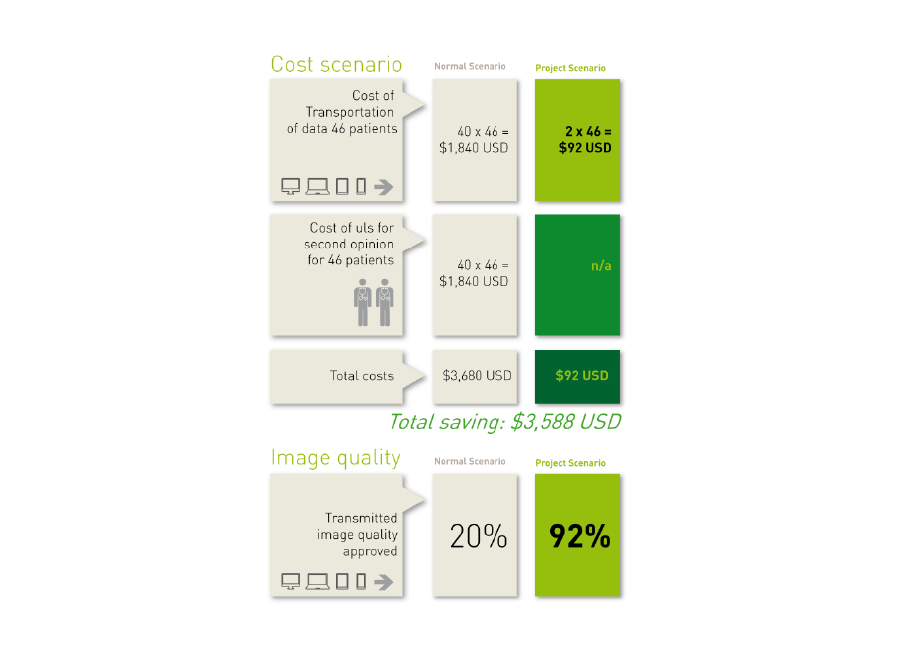 Cost scenario

| | Normal Scenario | Project Scenario |
|---|---|---|
| Cost of Transportation of data 46 patients | 40 x 46 = $1,840 USD | 2 x 46 = $92 USD |
| Cost of uls for second opinion for 46 patients | 40 x 46 = $1,840 USD | n/a |
| Total costs | $3,680 USD | $92 USD |

Total saving: $3,588 USD

Image quality

| | Normal Scenario | Project Scenario |
|---|---|---|
| Transmitted image quality approved | 20% | 92% |