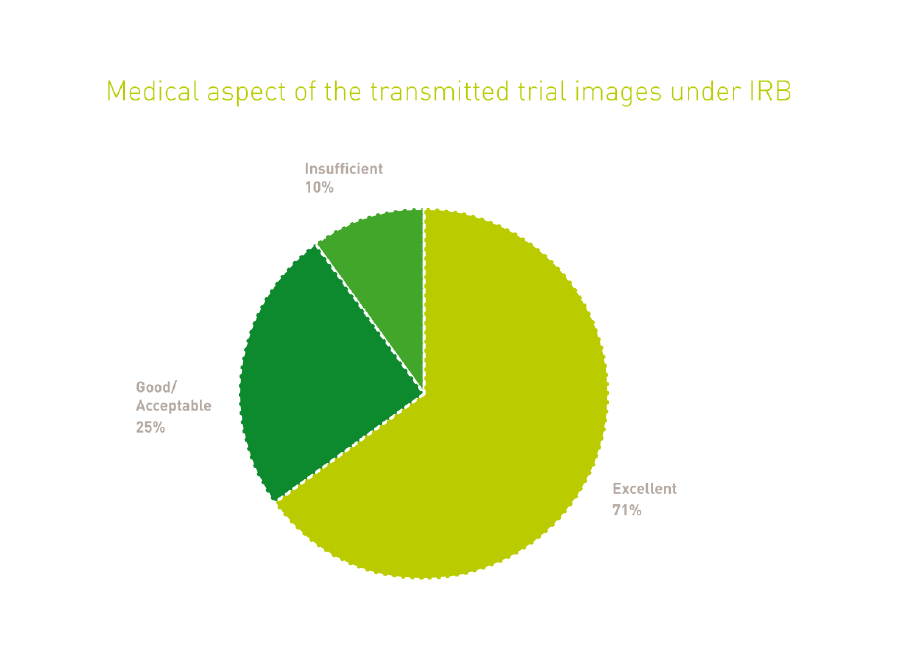 Medical aspect of the transmitted trial images under IRB

Insufficient
10%

Good/
Acceptable
25%

Excellent
71%