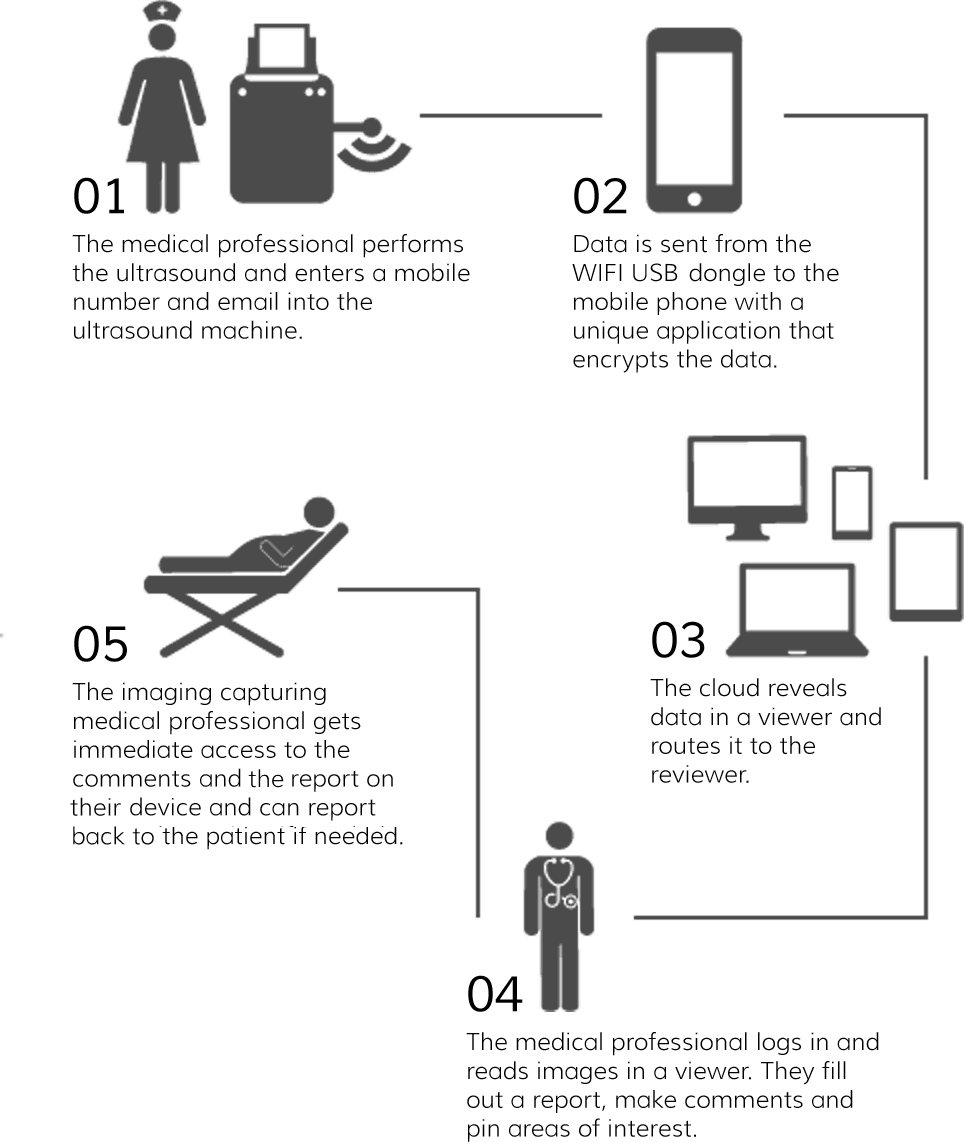 01
The medical professional performs the ultrasound and enters a mobile number and email into the ultrasound machine.

02
Data is sent from the WIFI USB dongle to the mobile phone with a unique application that encrypts the data.

03
The cloud reveals data in a viewer and routes it to the reviewer.

04
The medical professional logs in and reads images in a viewer. They fill out a report, make comments and pin areas of interest.

05
The imaging capturing medical professional gets immediate access to the comments and the report on their device and can report back to the patient if needed.